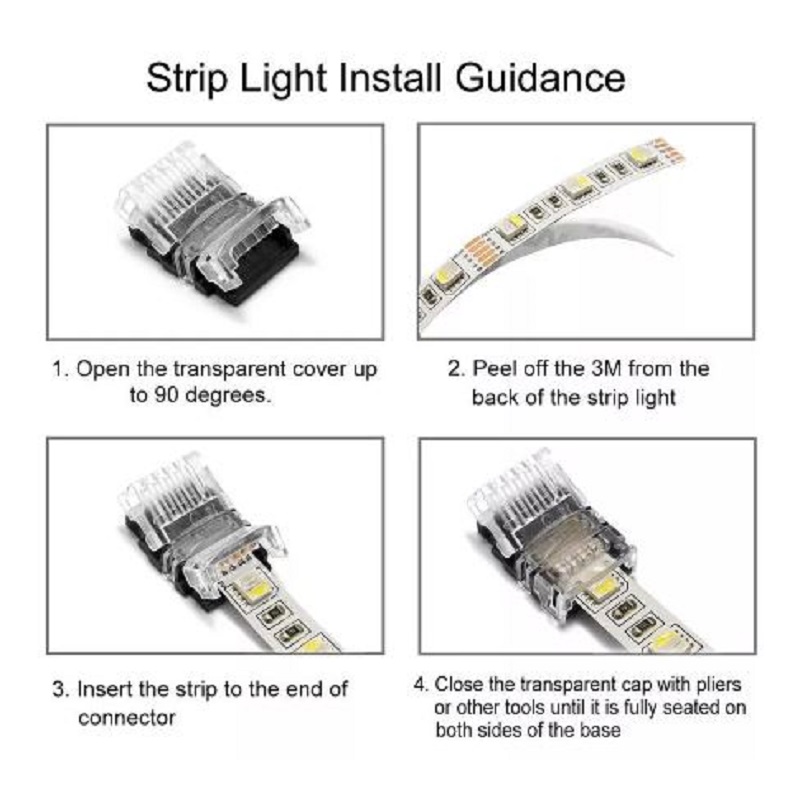 Strip Light Install Guidance

1. Open the transparent cover up to 90 degrees.

2. Peel off the 3M from the back of the strip light

3. Insert the strip to the end of connector

4. Close the transparent cap with pliers or other tools until it is fully seated on both sides of the base